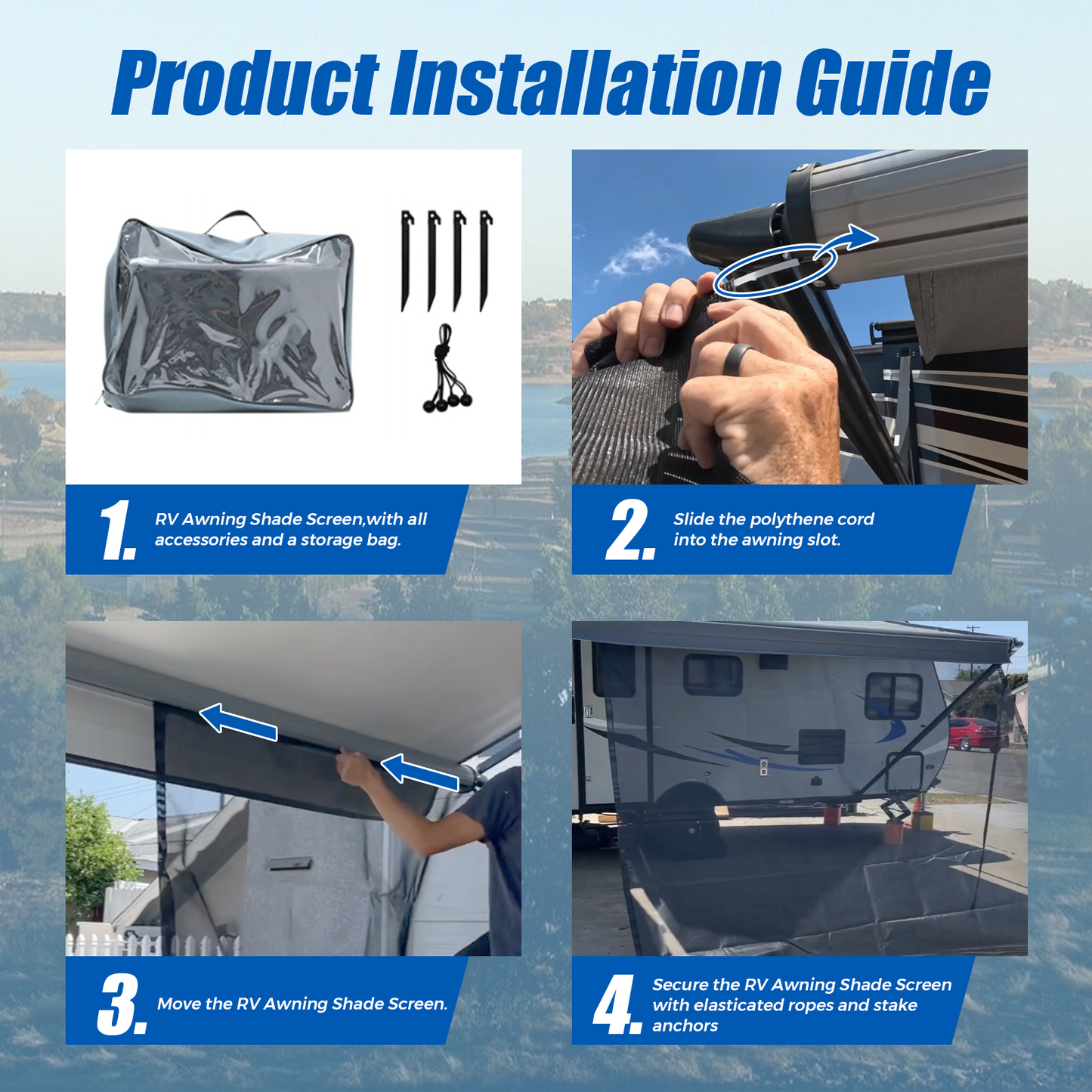 Product Installation Guide

1. RV Awning Shade Screen,with all accessories and a storage bag.

2. Slide the polythene cord into the awning slot.

3. Move the RV Awning Shade Screen.

4. Secure the RV Awning Shade Screen with elasticated ropes and stake anchors